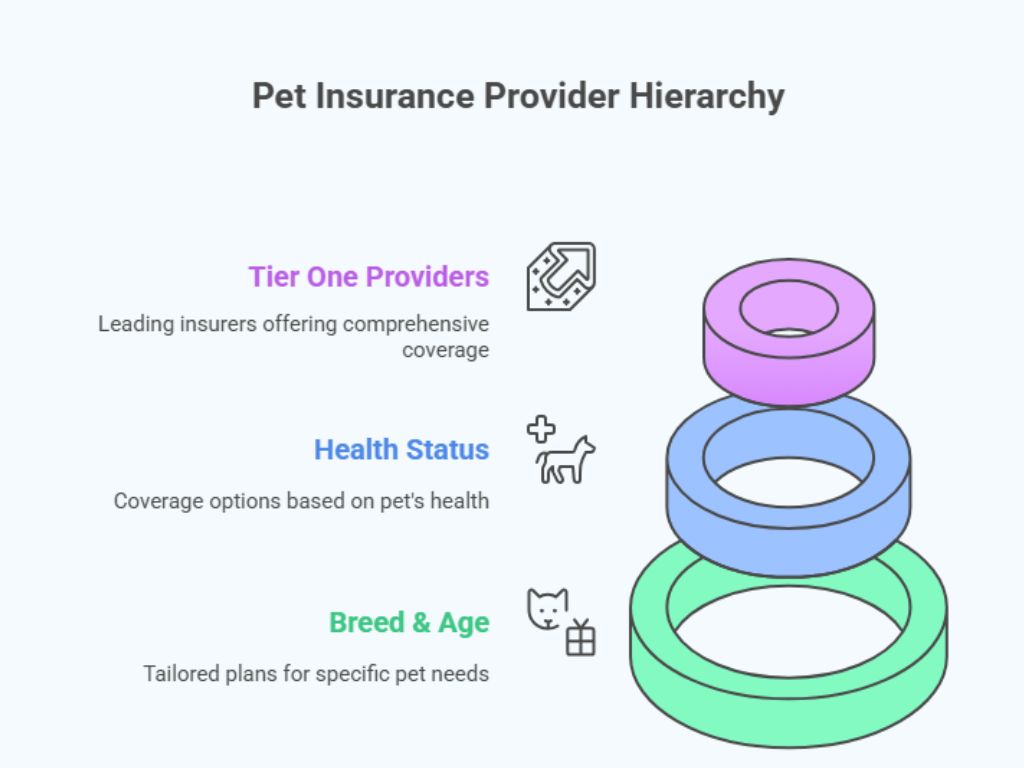 Pet Insurance Provider Hierarchy

Tier One Providers

Leading insurers offering comprehensive coverage

Health Status

Coverage options based on pet's health

Breed & Age

Tailored plans for specific pet needs